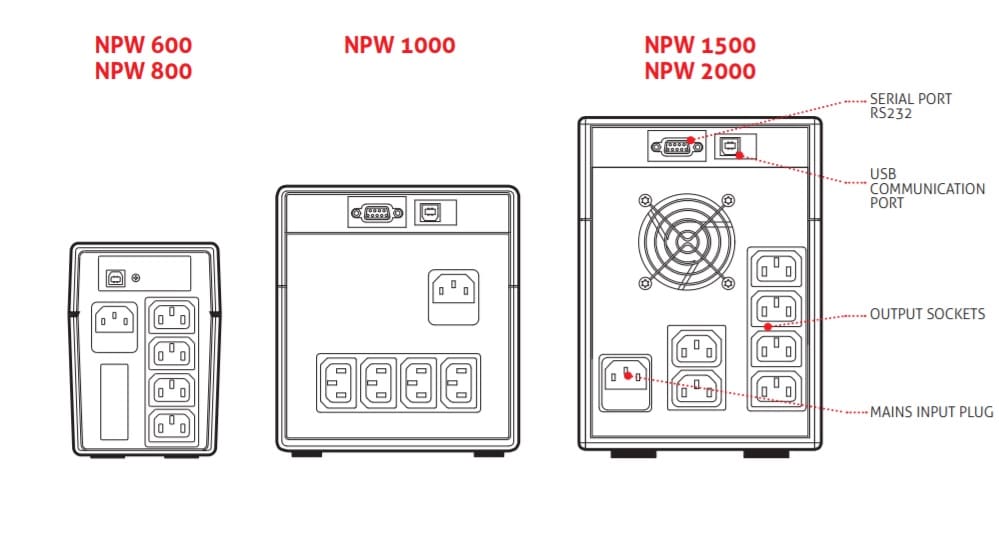 NPW 600
NPW 800

NPW 1000

NPW 1500
NPW 2000

SERIAL PORT
RS232

USB
COMMUNICATION
PORT

OUTPUT SOCKETS

MAINS INPUT PLUG